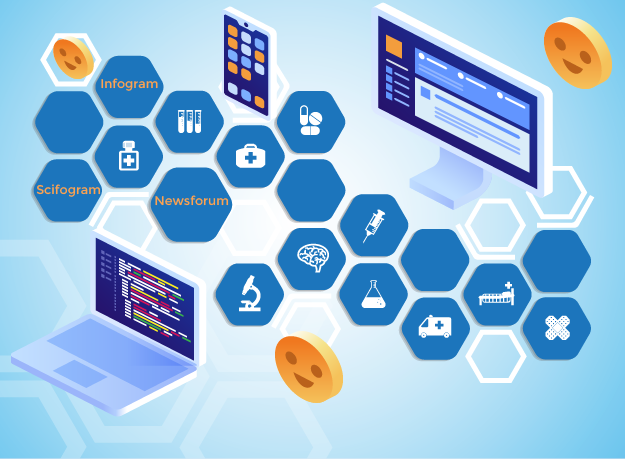 Infogram

Scifogram

Newsforum